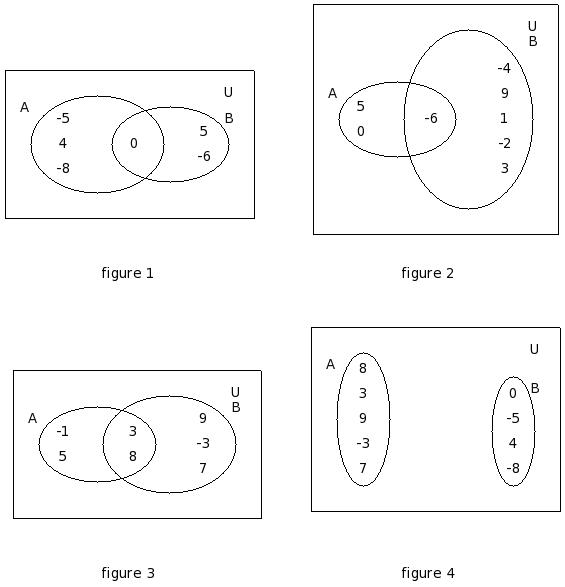 U
A
B
-5
4
-8
0
5
-6

figure 1

U
B
A
5
0
-6
-4
9
1
-2
3

figure 2

U
B
A
-1
5
3
8
9
-3
7

figure 3

U
A
B
8
3
9
-3
7
0
-5
4
-8

figure 4